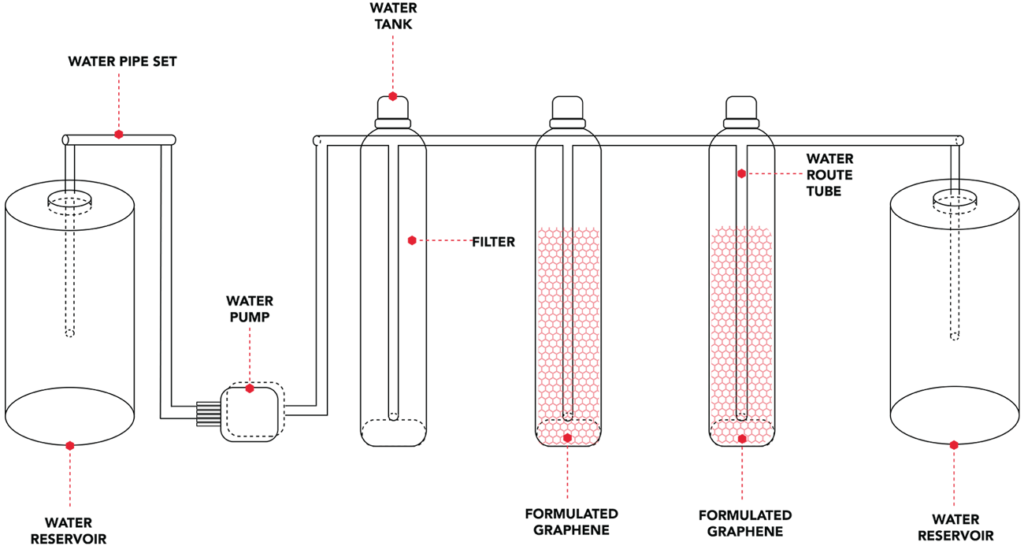 WATER TANK

WATER PIPE SET

WATER ROUTE TUBE

FILTER

WATER PUMP

WATER RESERVOIR

FORMULATED GRAPHENE

FORMULATED GRAPHENE

WATER RESERVOIR